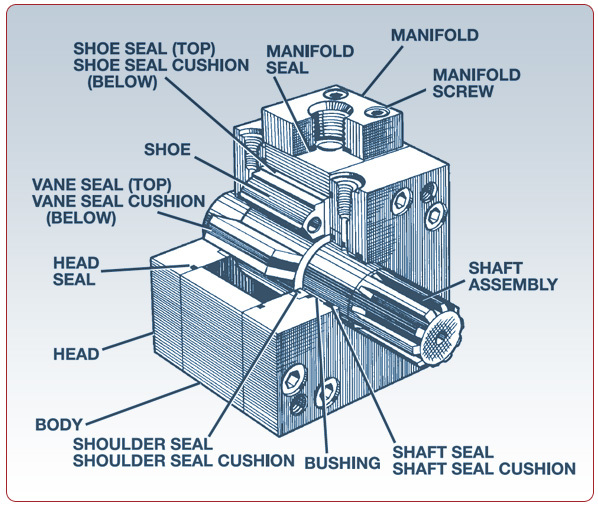 SHOE SEAL (TOP)
SHOE SEAL CUSHION
(BELOW)

MANIFOLD
SEAL

MANIFOLD

MANIFOLD
SCREW

SHOE

VANE SEAL (TOP)
VANE SEAL CUSHION
(BELOW)

HEAD
SEAL

SHAFT
ASSEMBLY

HEAD

BODY

SHOULDER SEAL
SHOULDER SEAL CUSHION

BUSHING

SHAFT SEAL
SHAFT SEAL CUSHION